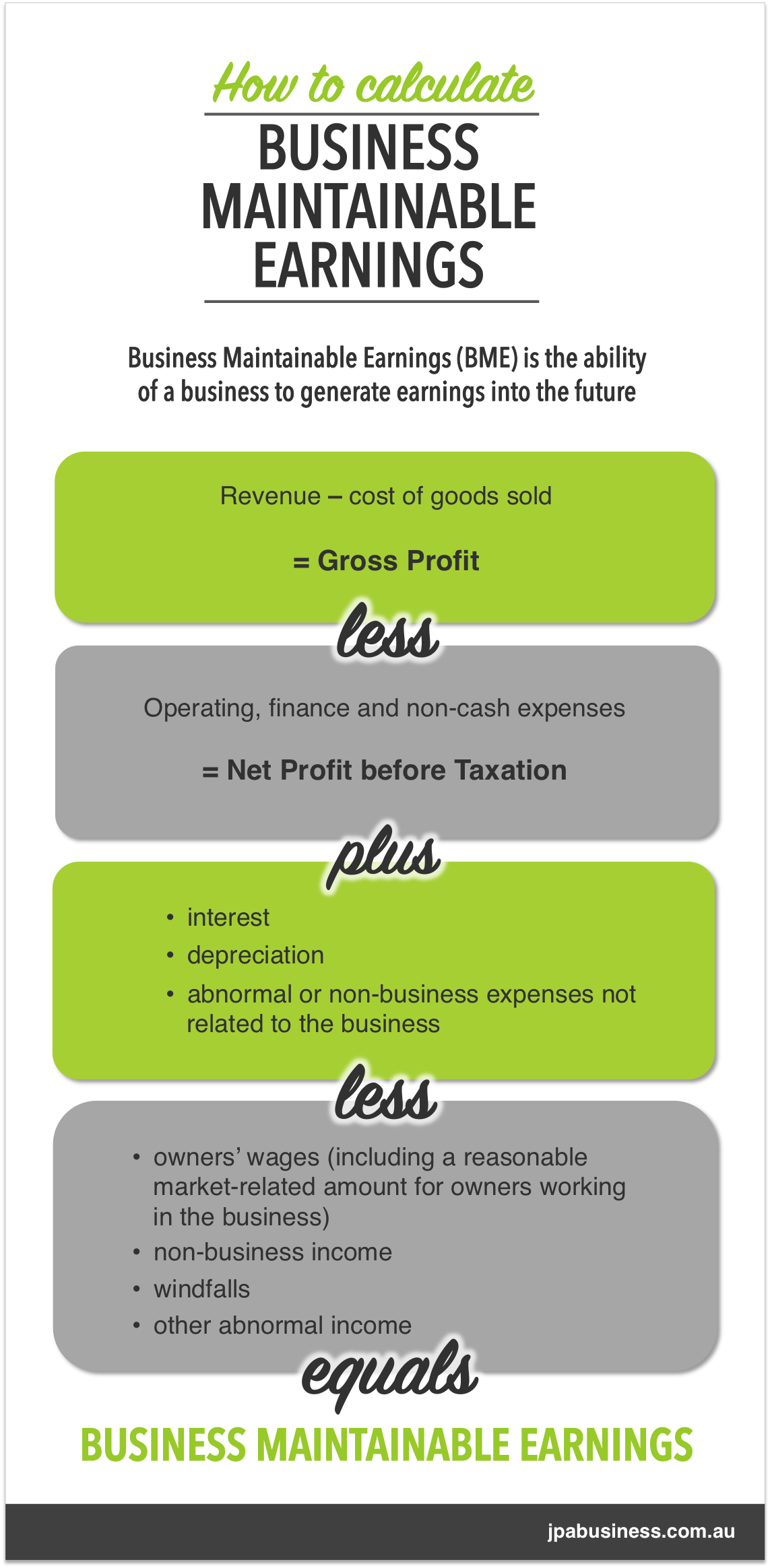 How to calculate

BUSINESS MAINTAINABLE EARNINGS

Business Maintainable Earnings (BME) is the ability of a business to generate earnings into the future

Revenue – cost of goods sold

= Gross Profit

less

Operating, finance and non-cash expenses

= Net Profit before Taxation

plus

• interest
• depreciation
• abnormal or non-business expenses not related to the business

less

• owners' wages (including a reasonable market-related amount for owners working in the business)
• non-business income
• windfalls
• other abnormal income

equals

BUSINESS MAINTAINABLE EARNINGS

jpabusiness.com.au