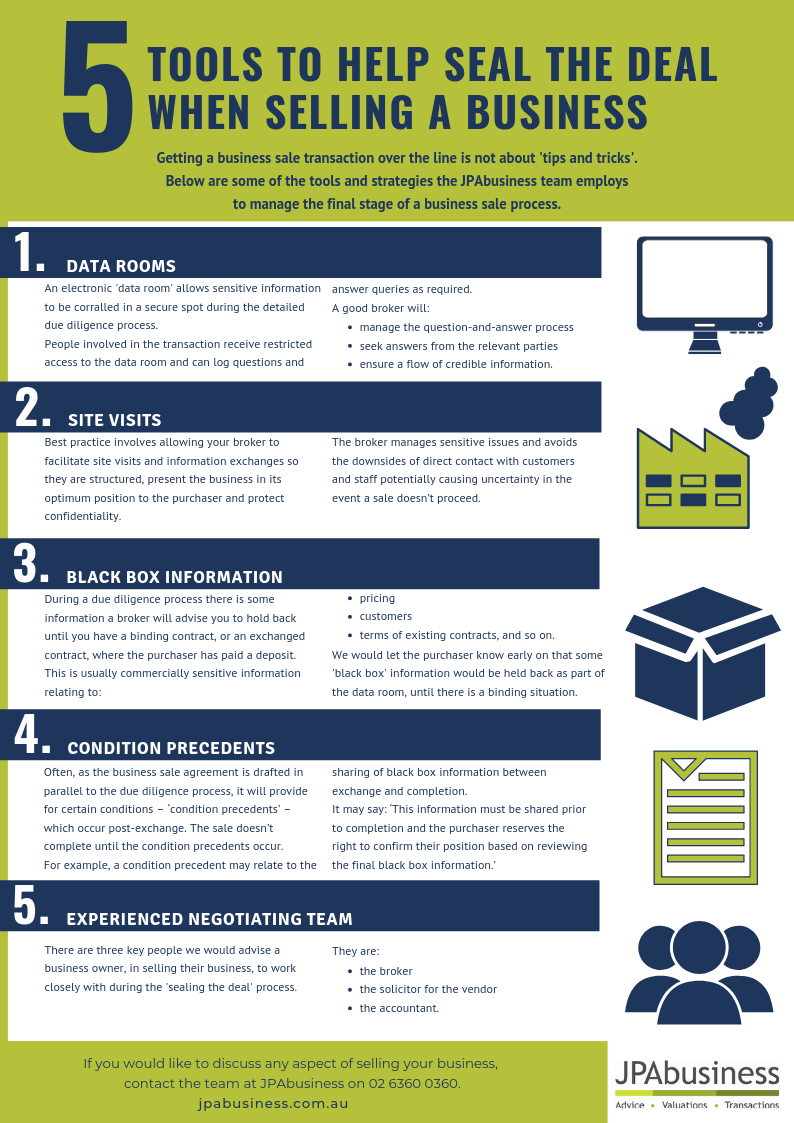 5 TOOLS TO HELP SEAL THE DEAL WHEN SELLING A BUSINESS

Getting a business sale transaction over the line is not about 'tips and tricks'. Below are some of the tools and strategies the JPAbusiness team employs to manage the final stage of a business sale process.

1. DATA ROOMS

An electronic 'data room' allows sensitive information to be corralled in a secure spot during the detailed due diligence process.
People involved in the transaction receive restricted access to the data room and can log questions and answer queries as required.
A good broker will:
- manage the question-and-answer process
- seek answers from the relevant parties
- ensure a flow of credible information.

2. SITE VISITS

Best practice involves allowing your broker to facilitate site visits and information exchanges so they are structured, present the business in its optimum position to the purchaser and protect confidentiality.

The broker manages sensitive issues and avoids the downsides of direct contact with customers and staff potentially causing uncertainty in the event a sale doesn't proceed.

3. BLACK BOX INFORMATION

During a due diligence process there is some information a broker will advise you to hold back until you have a binding contract, or an exchanged contract, where the purchaser has paid a deposit. This is usually commercially sensitive information relating to:
- pricing
- customers
- terms of existing contracts, and so on.
We would let the purchaser know early on that some 'black box' information would be held back as part of the data room, until there is a binding situation.

4. CONDITION PRECEDENTS

Often, as the business sale agreement is drafted in parallel to the due diligence process, it will provide for certain conditions – 'condition precedents' – which occur post-exchange. The sale doesn't complete until the condition precedents occur.
For example, a condition precedent may relate to the sharing of black box information between exchange and completion.
It may say: 'This information must be shared prior to completion and the purchaser reserves the right to confirm their position based on reviewing the final black box information.'

5. EXPERIENCED NEGOTIATING TEAM

There are three key people we would advise a business owner, in selling their business, to work closely with during the 'sealing the deal' process.

They are:
- the broker
- the solicitor for the vendor
- the accountant.

If you would like to discuss any aspect of selling your business, contact the team at JPAbusiness on 02 6360 0360.
jpabusiness.com.au

JPAbusiness
Advice • Valuations • Transactions