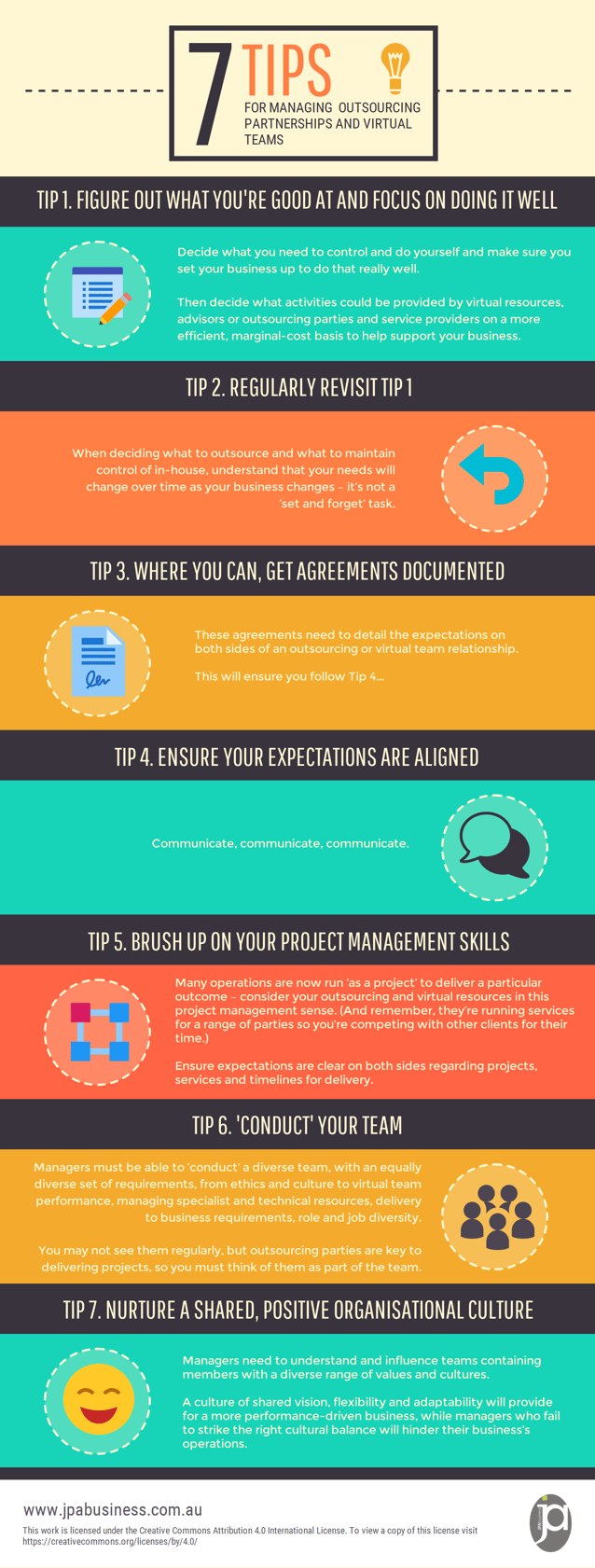 7 TIPS
FOR MANAGING OUTSOURCING PARTNERSHIPS AND VIRTUAL TEAMS

TIP 1. FIGURE OUT WHAT YOU'RE GOOD AT AND FOCUS ON DOING IT WELL

Decide what you need to control and do yourself and make sure you set your business up to do that really well.

Then decide what activities could be provided by virtual resources, advisors or outsourcing parties and service providers on a more efficient, marginal-cost basis to help support your business.

TIP 2. REGULARLY REVISIT TIP 1

When deciding what to outsource and what to maintain control of in-house, understand that your needs will change over time as your business changes – it's not a 'set and forget' task.

TIP 3. WHERE YOU CAN, GET AGREEMENTS DOCUMENTED

These agreements need to detail the expectations on both sides of an outsourcing or virtual team relationship.

This will ensure you follow Tip 4...

TIP 4. ENSURE YOUR EXPECTATIONS ARE ALIGNED

Communicate, communicate, communicate.

TIP 5. BRUSH UP ON YOUR PROJECT MANAGEMENT SKILLS

Many operations are now run 'as a project' to deliver a particular outcome – consider your outsourcing and virtual resources in this project management sense. (And remember, they're running services for a range of parties so you're competing with other clients for their time.)

Ensure expectations are clear on both sides regarding projects, services and timelines for delivery.

TIP 6. 'CONDUCT' YOUR TEAM

Managers must be able to 'conduct' a diverse team, with an equally diverse set of requirements, from ethics and culture to virtual team performance, managing specialist and technical resources, delivery to business requirements, role and job diversity.

You may not see them regularly, but outsourcing parties are key to delivering projects, so you must think of them as part of the team.

TIP 7. NURTURE A SHARED, POSITIVE ORGANISATIONAL CULTURE

Managers need to understand and influence teams containing members with a diverse range of values and cultures.

A culture of shared vision, flexibility and adaptability will provide for a more performance-driven business, while managers who fail to strike the right cultural balance will hinder their business's operations.

www.jpabusiness.com.au
This work is licensed under the Creative Commons Attribution 4.0 International License. To view a copy of this license visit https://creativecommons.org/licenses/by/4.0/
jpa