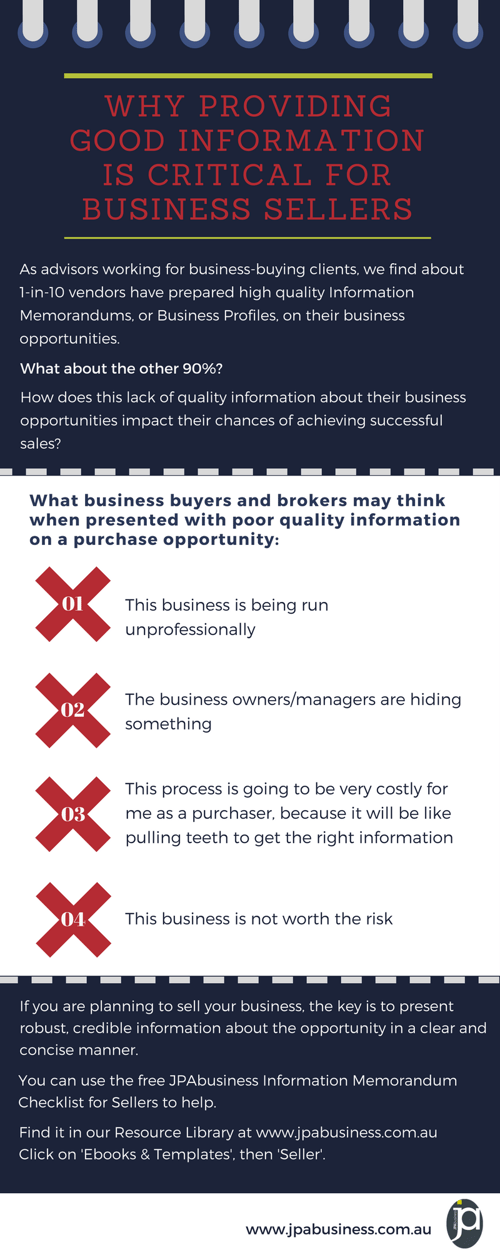 WHY PROVIDING GOOD INFORMATION IS CRITICAL FOR BUSINESS SELLERS

As advisors working for business-buying clients, we find about 1-in-10 vendors have prepared high quality Information Memorandums, or Business Profiles, on their business opportunities.

What about the other 90%?

How does this lack of quality information about their business opportunities impact their chances of achieving successful sales?

What business buyers and brokers may think when presented with poor quality information on a purchase opportunity:

01 This business is being run unprofessionally

02 The business owners/managers are hiding something

03 This process is going to be very costly for me as a purchaser, because it will be like pulling teeth to get the right information

04 This business is not worth the risk

If you are planning to sell your business, the key is to present robust, credible information about the opportunity in a clear and concise manner.

You can use the free JPAbusiness Information Memorandum Checklist for Sellers to help.

Find it in our Resource Library at www.jpabusiness.com.au Click on 'Ebooks & Templates', then 'Seller'.

www.jpabusiness.com.au

jp