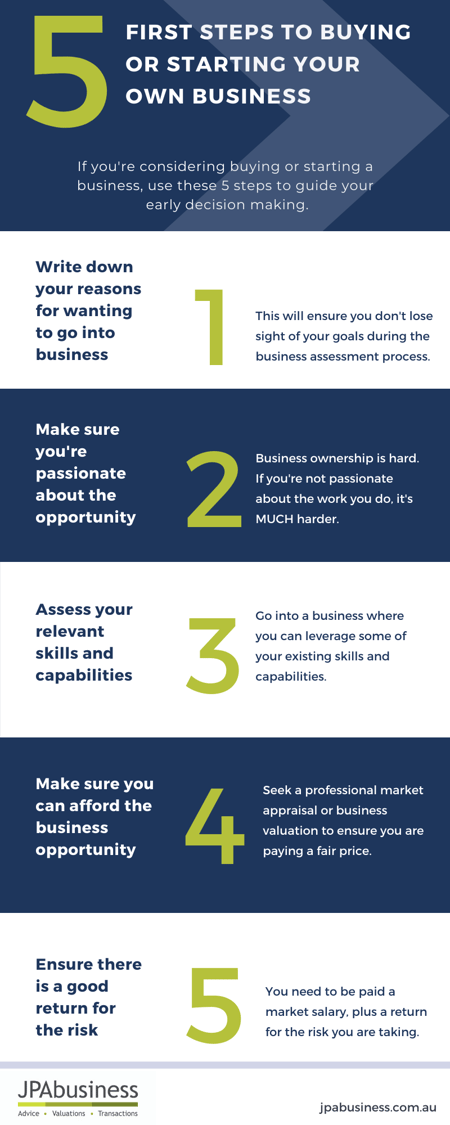 5 FIRST STEPS TO BUYING OR STARTING YOUR OWN BUSINESS

If you're considering buying or starting a business, use these 5 steps to guide your early decision making.

Write down your reasons for wanting to go into business

1

This will ensure you don't lose sight of your goals during the business assessment process.

Make sure you're passionate about the opportunity

2

Business ownership is hard. If you're not passionate about the work you do, it's MUCH harder.

Assess your relevant skills and capabilities

3

Go into a business where you can leverage some of your existing skills and capabilities.

Make sure you can afford the business opportunity

4

Seek a professional market appraisal or business valuation to ensure you are paying a fair price.

Ensure there is a good return for the risk

5

You need to be paid a market salary, plus a return for the risk you are taking.

JPAbusiness
Advice • Valuations • Transactions

jpabusiness.com.au