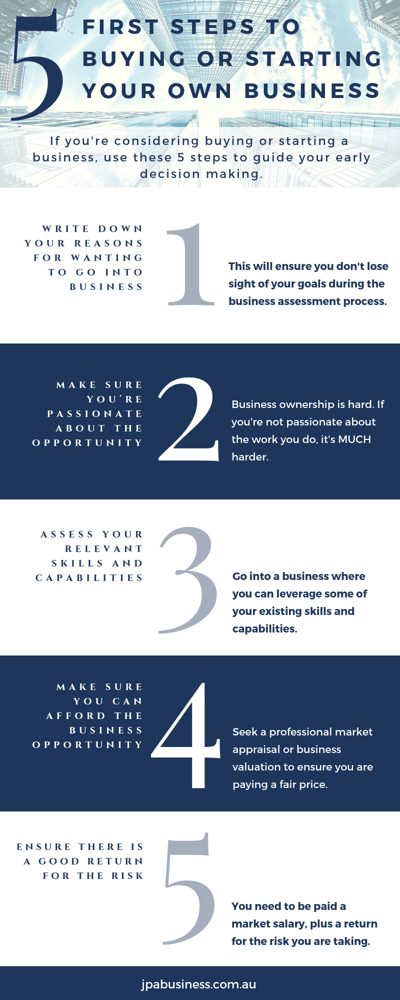 5 FIRST STEPS TO BUYING OR STARTING YOUR OWN BUSINESS

If you're considering buying or starting a business, use these 5 steps to guide your early decision making.

WRITE DOWN YOUR REASONS FOR WANTING TO GO INTO BUSINESS

1

This will ensure you don't lose sight of your goals during the business assessment process.

MAKE SURE YOU'RE PASSIONATE ABOUT THE OPPORTUNITY

2

Business ownership is hard. If you're not passionate about the work you do, it's MUCH harder.

ASSESS YOUR RELEVANT SKILLS AND CAPABILITIES

3

Go into a business where you can leverage some of your existing skills and capabilities.

MAKE SURE YOU CAN AFFORD THE BUSINESS OPPORTUNITY

4

Seek a professional market appraisal or business valuation to ensure you are paying a fair price.

ENSURE THERE IS A GOOD RETURN FOR THE RISK

5

You need to be paid a market salary, plus a return for the risk you are taking.

jpabusiness.com.au